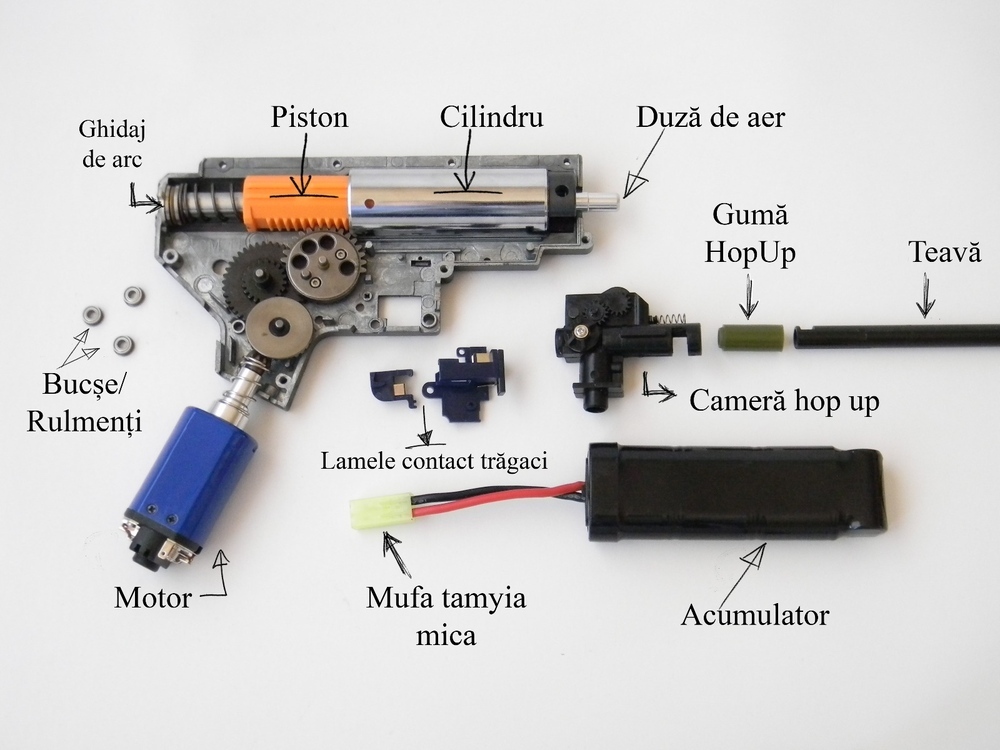 Ghidaj de arc

Piston

Cilindru

Duză de aer

Gumă HopUp

Teavă

Bucșe/ Rulmenți

Cameră hop up

Lamele contact trăgaci

Motor

Mufa tamyia mica

Acumulator